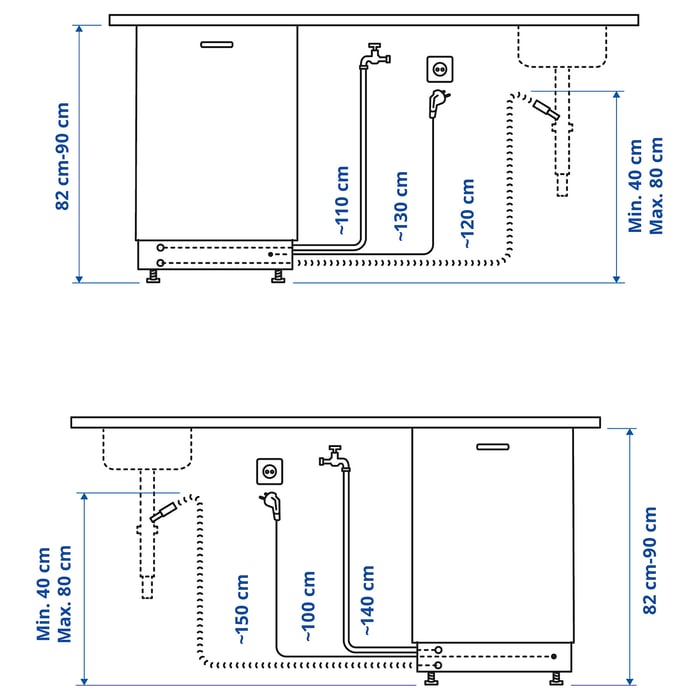 82 cm-90 cm

~110 cm

~130 cm

~120 cm

Min. 40 cm
Max. 80 cm

Min. 40 cm
Max. 80 cm

~150 cm

~100 cm

~140 cm

82 cm-90 cm